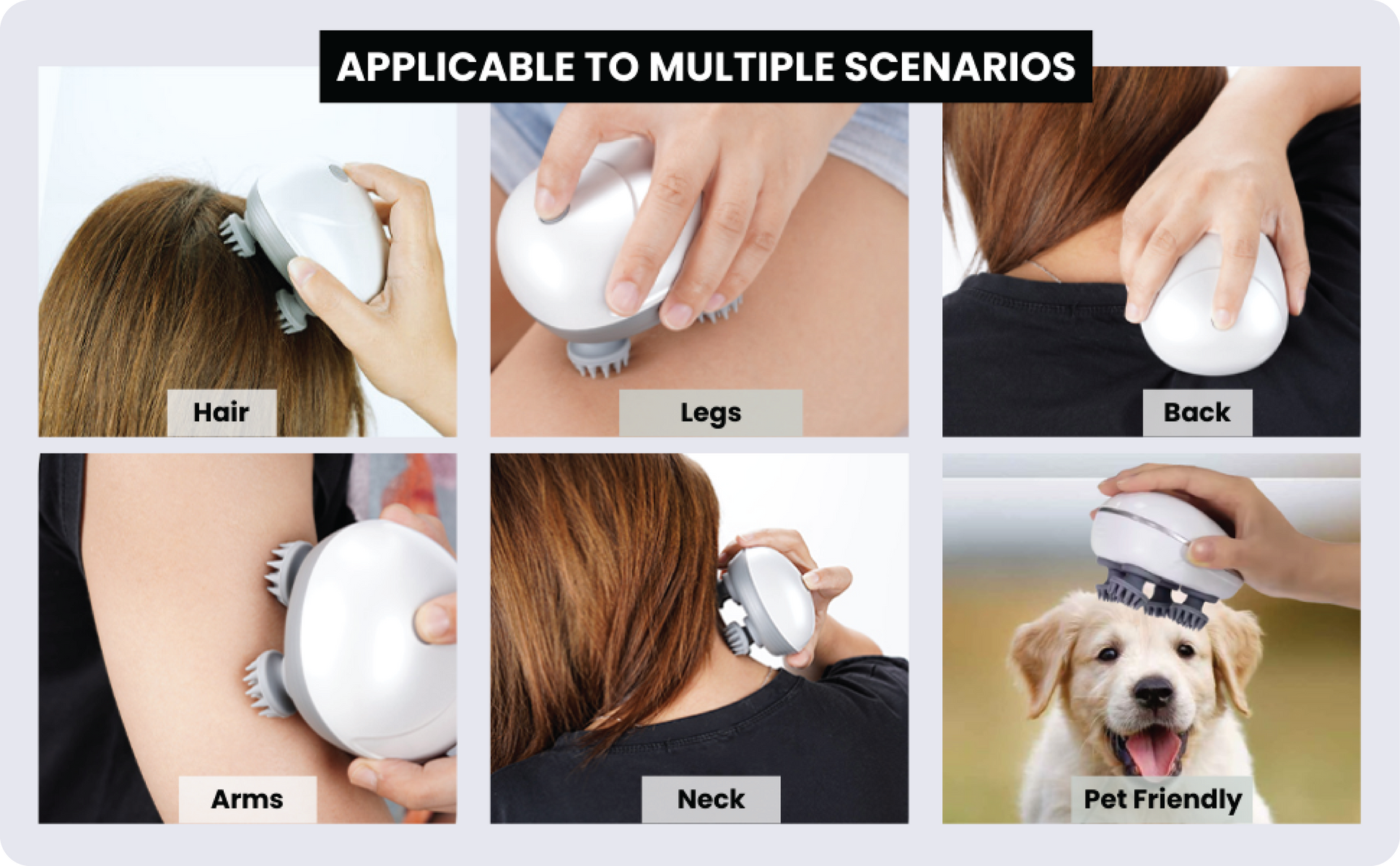 APPLICABLE TO MULTIPLE SCENARIOS

Hair

Legs

Back

Arms

Neck

Pet Friendly