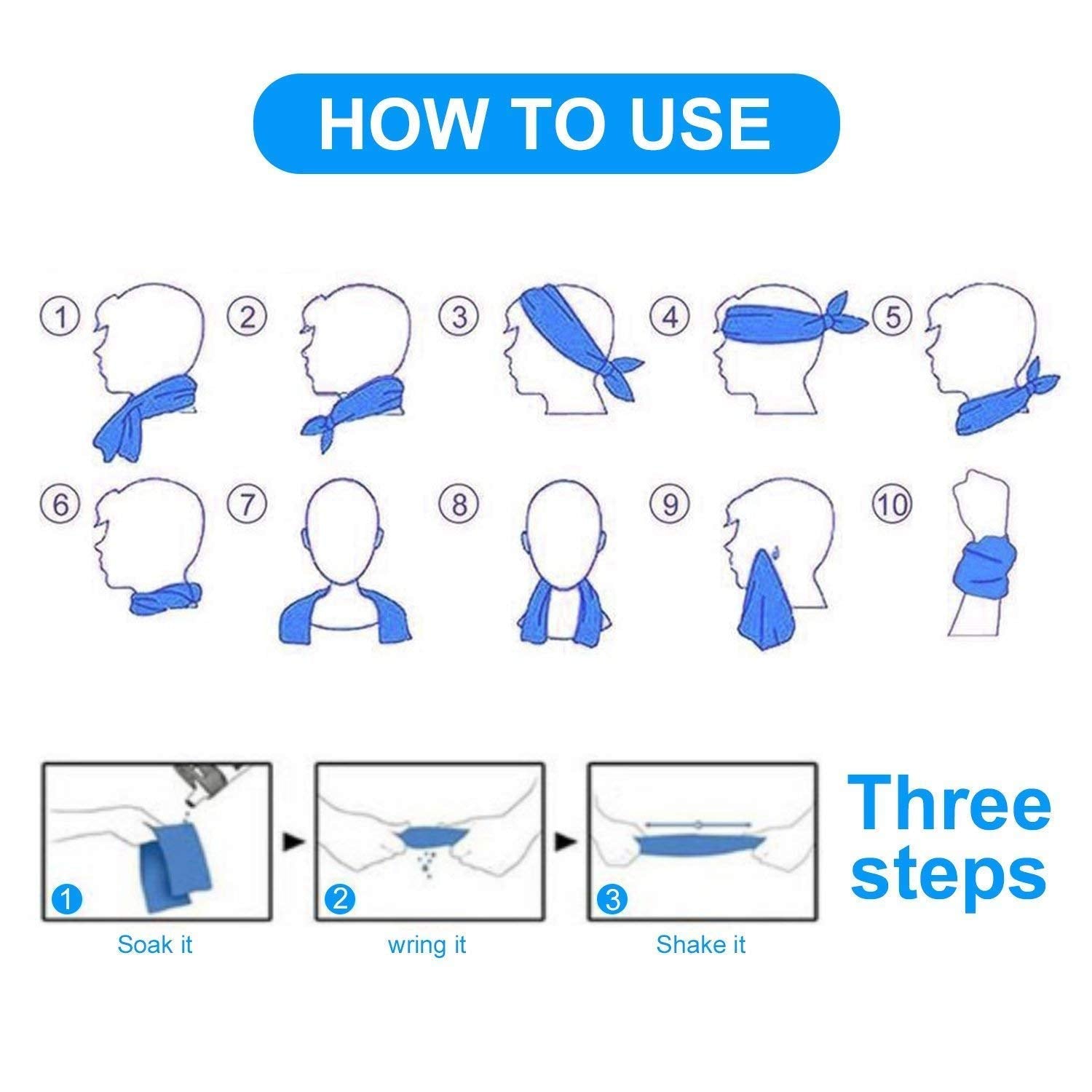 HOW TO USE

① ② ③ ④ ⑤

⑥ ⑦ ⑧ ⑨ ⑩

1
Soak it

2
wring it

3
Shake it

Three steps